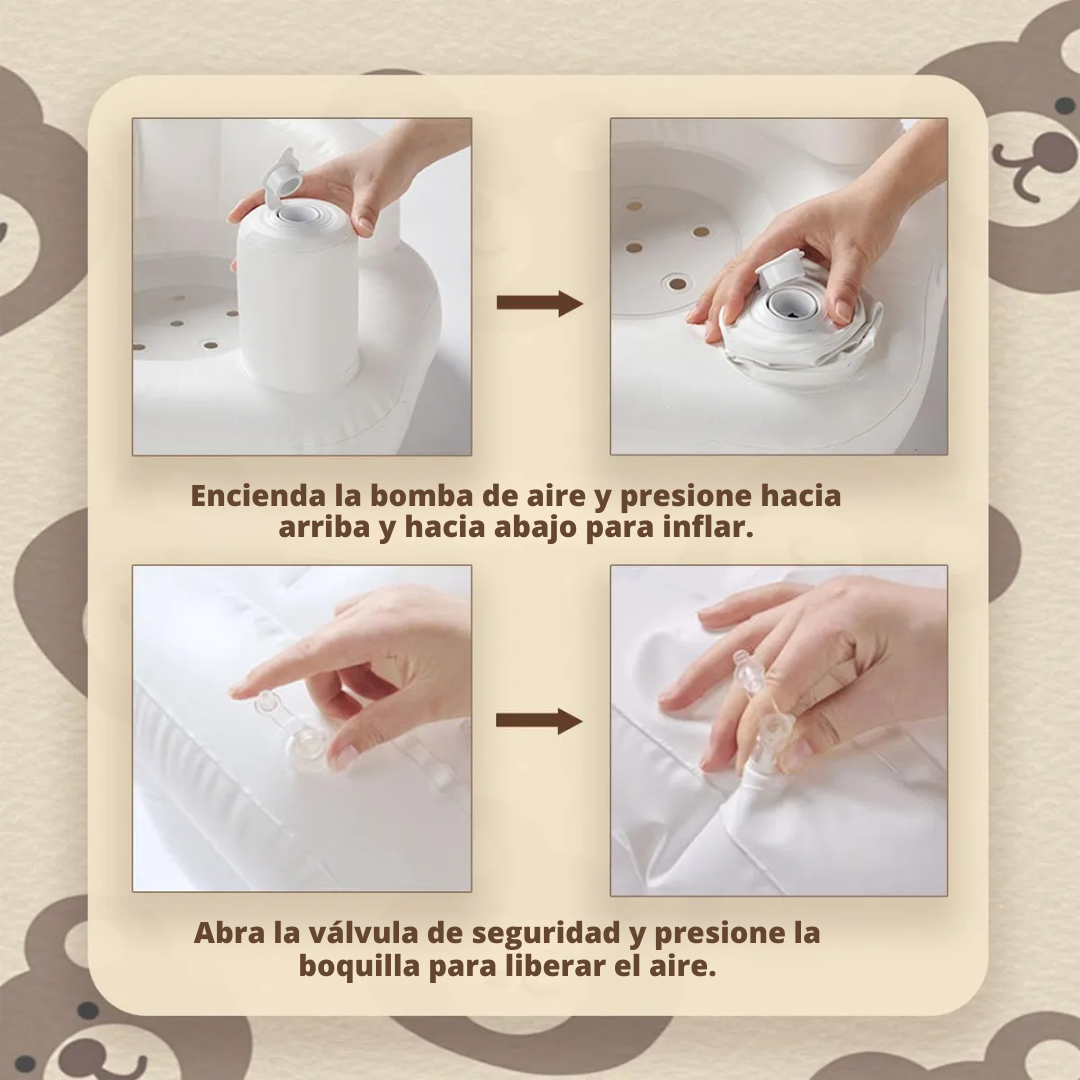 Encienda la bomba de aire y presione hacia arriba y hacia abajo para inflar.

Abra la válvula de seguridad y presione la boquilla para liberar el aire.